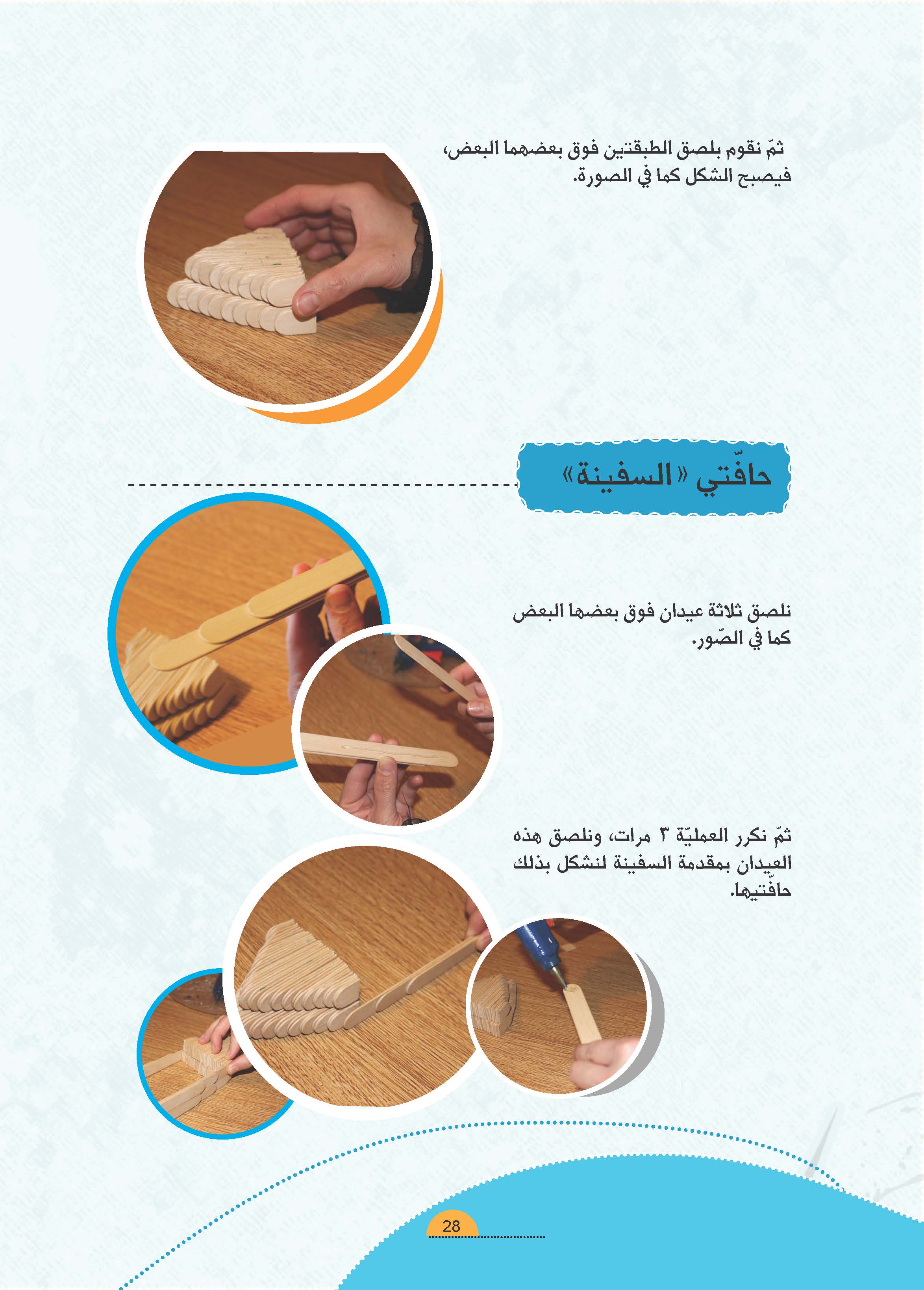 ثمّ نقوم بلصق الطبقتين فوق بعضهما البعض، فيصبح الشكل كما في الصورة.

حافّتي «السفينة»

نلصق ثلاثة عيدان فوق بعضها البعض كما في الصّور.

ثمّ نكرر العمليّة ٣ مرات، ونلصق هذه العيدان بمقدمة السفينة لنشكل بذلك حافّتيها.

28