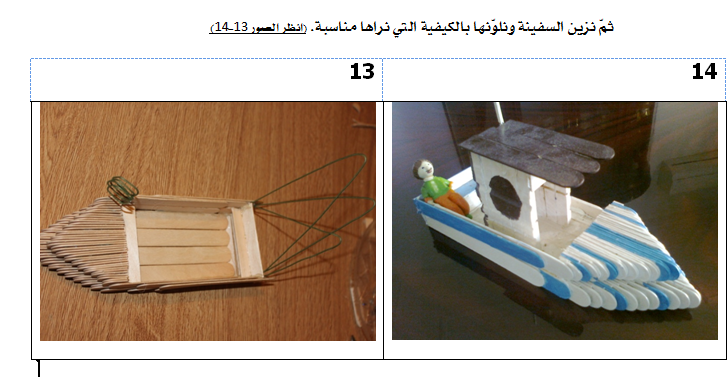 ثمّ نزين السفينة ونلوّنها بالكيفية التي نراها مناسبة. (انظر الصور 13-14)

| 14 | 13 |
|---|---|
| | |