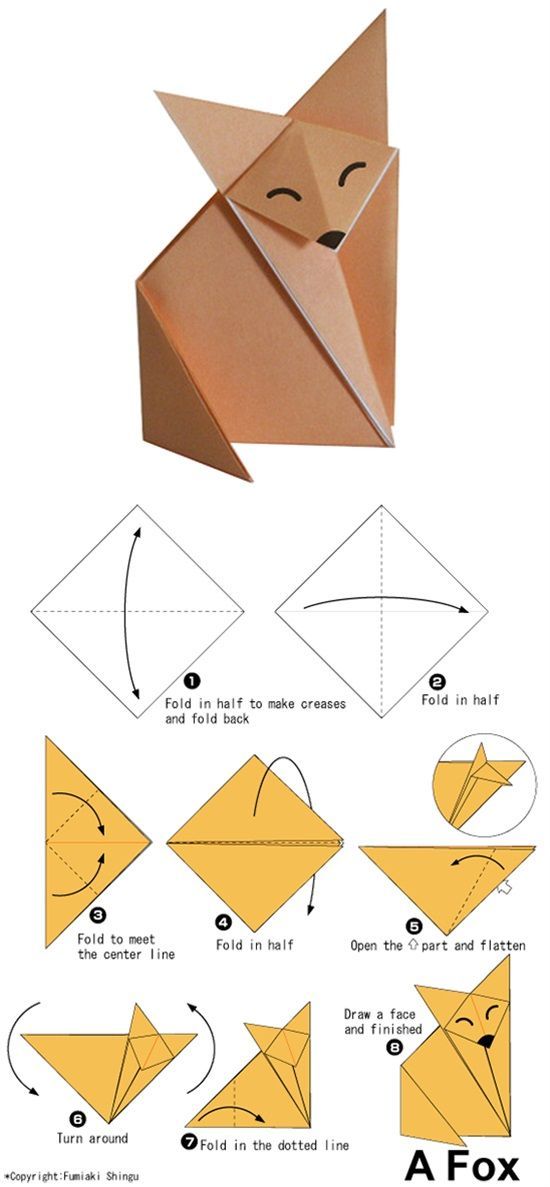 ❶ Fold in half to make creases and fold back

❷ Fold in half

❸ Fold to meet the center line

❹ Fold in half

❺ Open the ⇧ part and flatten

❻ Turn around

❼ Fold in the dotted line

Draw a face and finished ❽

*Copyright:Fumiaki Shingu

A Fox