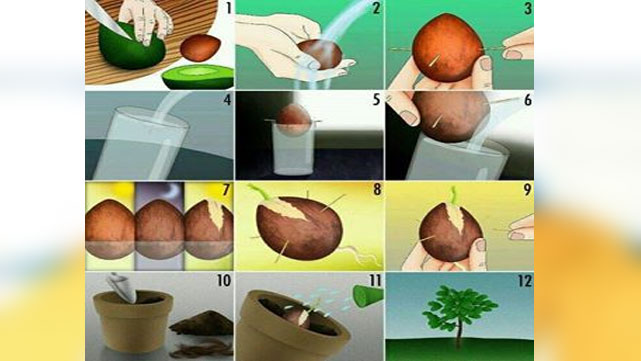 1
2
3
4
5
6
7
8
9
10
11
12