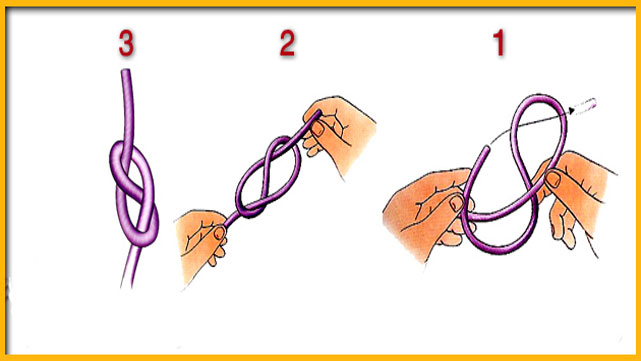 3

2

1