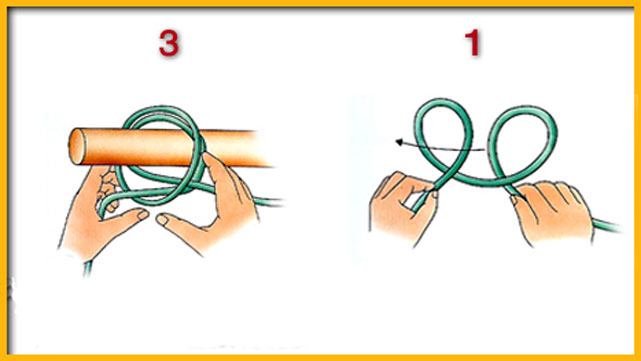 3

1